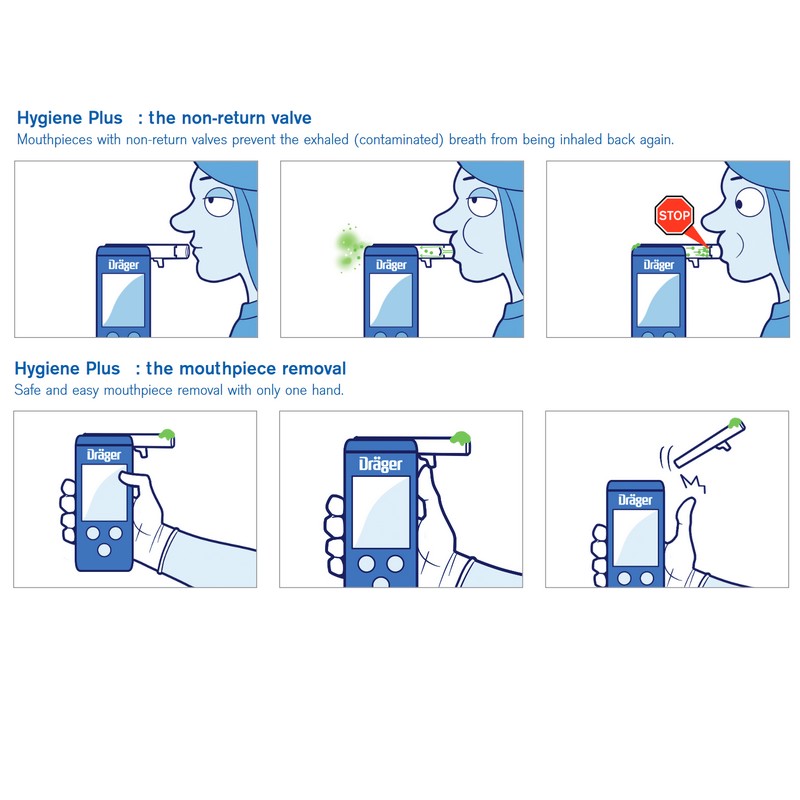 Hygiene Plus : the non-return valve
Mouthpieces with non-return valves prevent the exhaled (contaminated) breath from being inhaled back again.

Dräger

Dräger

STOP

Dräger

Hygiene Plus : the mouthpiece removal
Safe and easy mouthpiece removal with only one hand.

Dräger

Dräger

Dräger