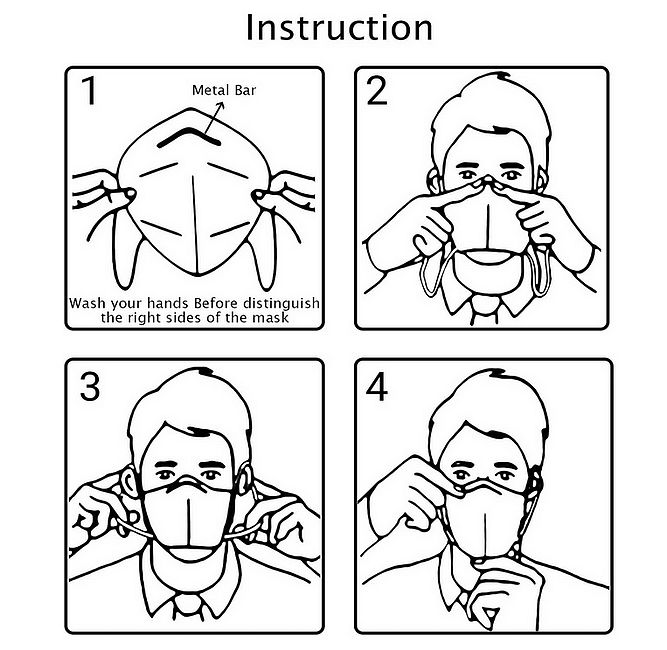 Instruction

1

Metal Bar

Wash your hands Before distinguish the right sides of the mask

2

3

4