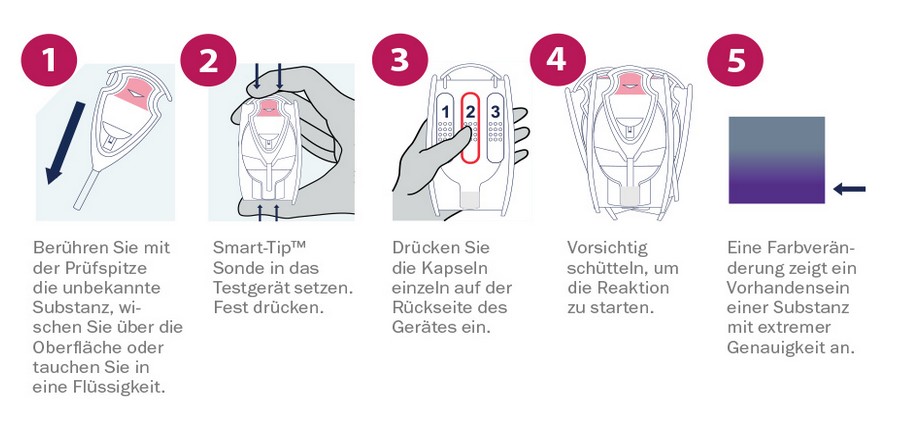 1

Berühren Sie mit der Prüfspitze die unbekannte Substanz, wischen Sie über die Oberfläche oder tauchen Sie in eine Flüssigkeit.

2

Smart-Tip™ Sonde in das Testgerät setzen. Fest drücken.

3

1 2 3

Drücken Sie die Kapseln einzeln auf der Rückseite des Gerätes ein.

4

Vorsichtig schütteln, um die Reaktion zu starten.

5

Eine Farbveränderung zeigt ein Vorhandensein einer Substanz mit extremer Genauigkeit an.